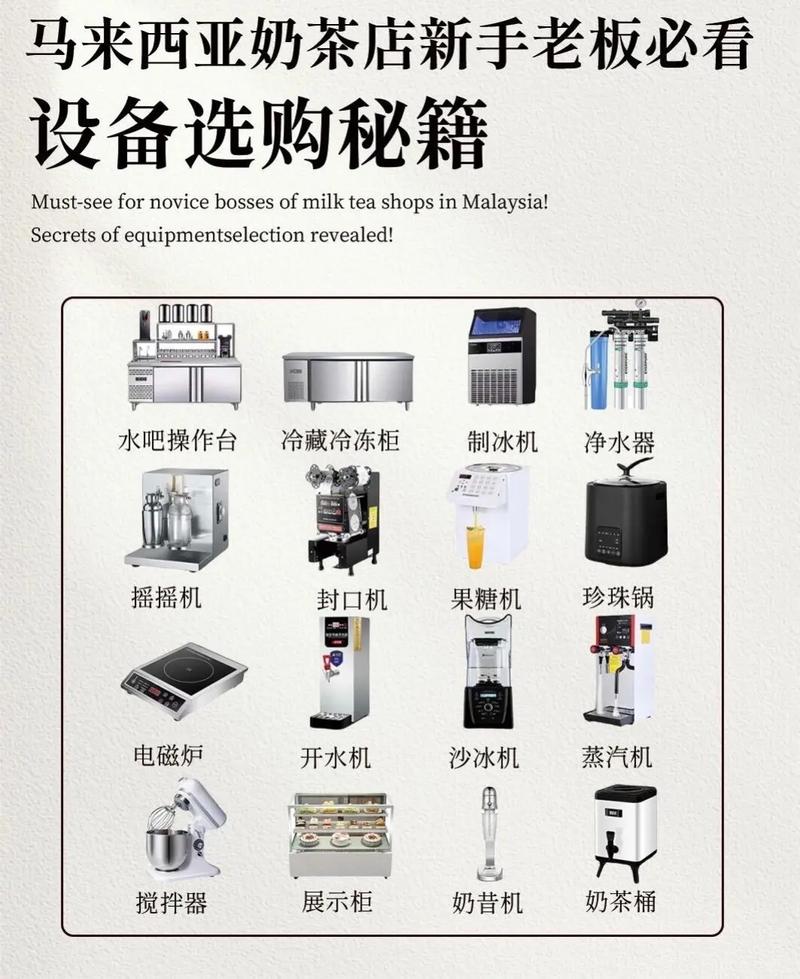 马来西亚奶茶店新手老板必看
设备选购秘籍

Must-see for novice bosses of milk tea shops in Malaysia!
Secrets of equipmentselection revealed!

水吧操作台
冷藏冷冻柜
制冰机
净水器
摇摇机
封口机
果糖机
珍珠锅
电磁炉
开水机
沙冰机
蒸汽机
搅拌器
展示柜
奶昔机
奶茶桶